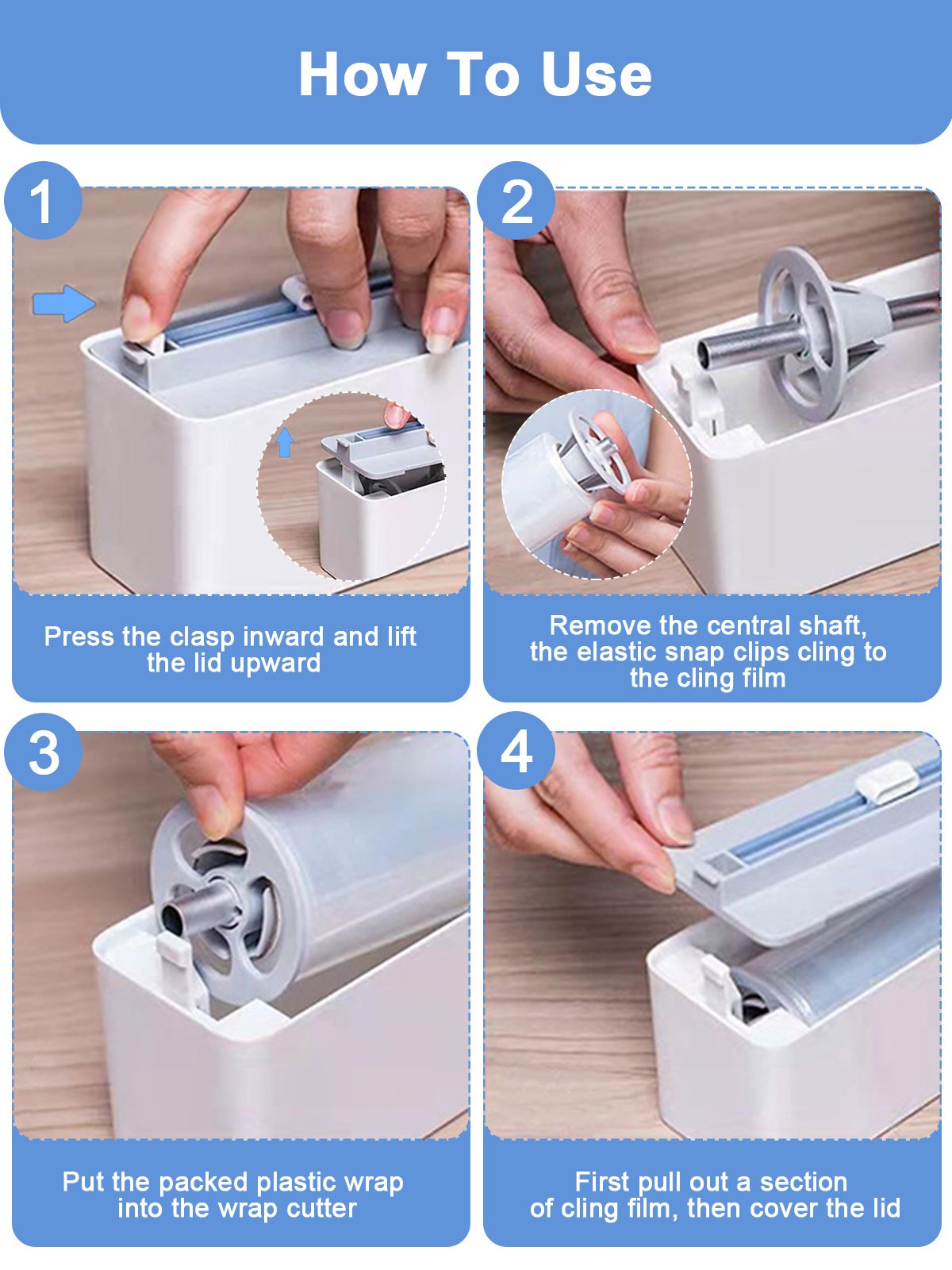 How To Use

1

Press the clasp inward and lift the lid upward

2

Remove the central shaft, the elastic snap clips cling to the cling film

3

Put the packed plastic wrap into the wrap cutter

4

First pull out a section of cling film, then cover the lid